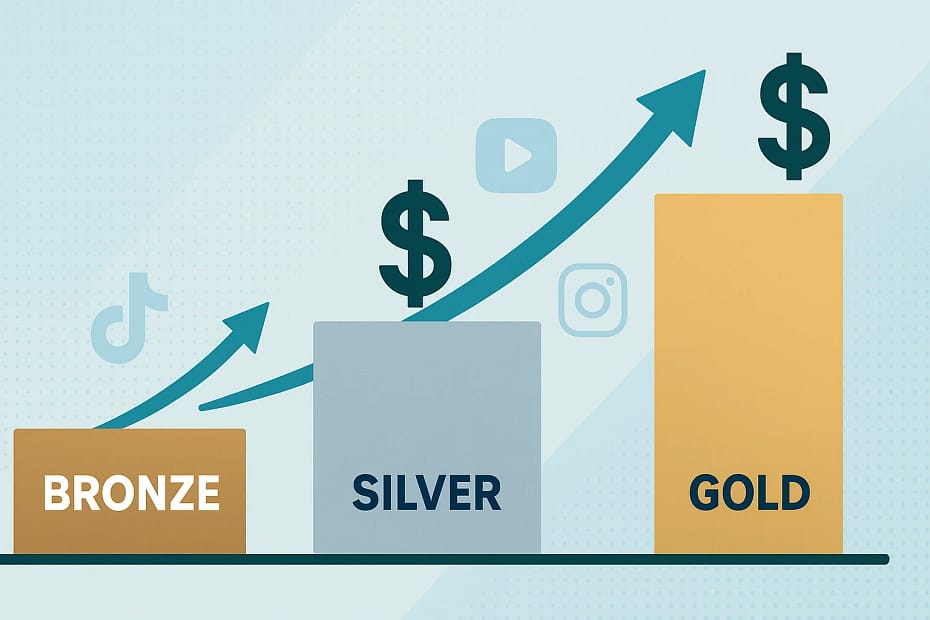 $
$
BRONZE
SILVER
GOLD